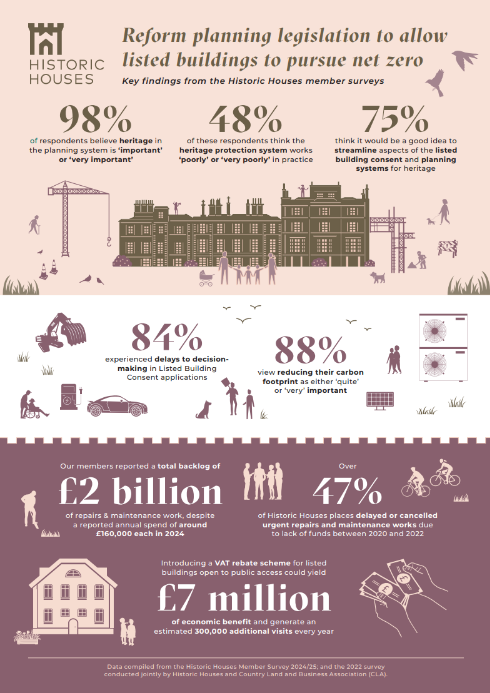 HISTORIC HOUSES

Reform planning legislation to allow listed buildings to pursue net zero

Key findings from the Historic Houses member surveys

98%
of respondents believe heritage in the planning system is 'important' or 'very important'

48%
of these respondents think the heritage protection system works 'poorly' or 'very poorly' in practice

75%
think it would be a good idea to streamline aspects of the listed building consent and planning systems for heritage

84%
experienced delays to decision-making in Listed Building Consent applications

88%
view reducing their carbon footprint as either 'quite' or 'very' important

Our members reported a total backlog of
£2 billion
of repairs & maintenance work, despite a reported annual spend of around £160,000 each in 2024

Over
47%
of Historic Houses places delayed or cancelled urgent repairs and maintenance works due to lack of funds between 2020 and 2022

Introducing a VAT rebate scheme for listed buildings open to public access could yield
£7 million
of economic benefit and generate an estimated 300,000 additional visits every year

Data compiled from the Historic Houses Member Survey 2024/25; and the 2022 survey conducted jointly by Historic Houses and Country Land and Business Association (CLA).